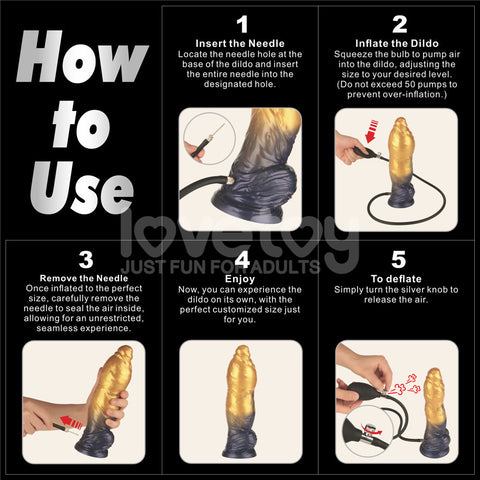 How to Use

1
Insert the Needle
Locate the needle hole at the base of the dildo and insert the entire needle into the designated hole.

2
Inflate the Dildo
Squeeze the bulb to pump air into the dildo, adjusting the size to your desired level. (Do not exceed 50 pumps to prevent over-inflation.)

lovetoy
JUST FUN FOR ADULTS

3
Remove the Needle
Once inflated to the perfect size, carefully remove the needle to seal the air inside, allowing for an unrestricted, seamless experience.

4
Enjoy
Now, you can experience the dildo on its own, with the perfect customized size just for you.

5
To deflate
Simply turn the silver knob to release the air.