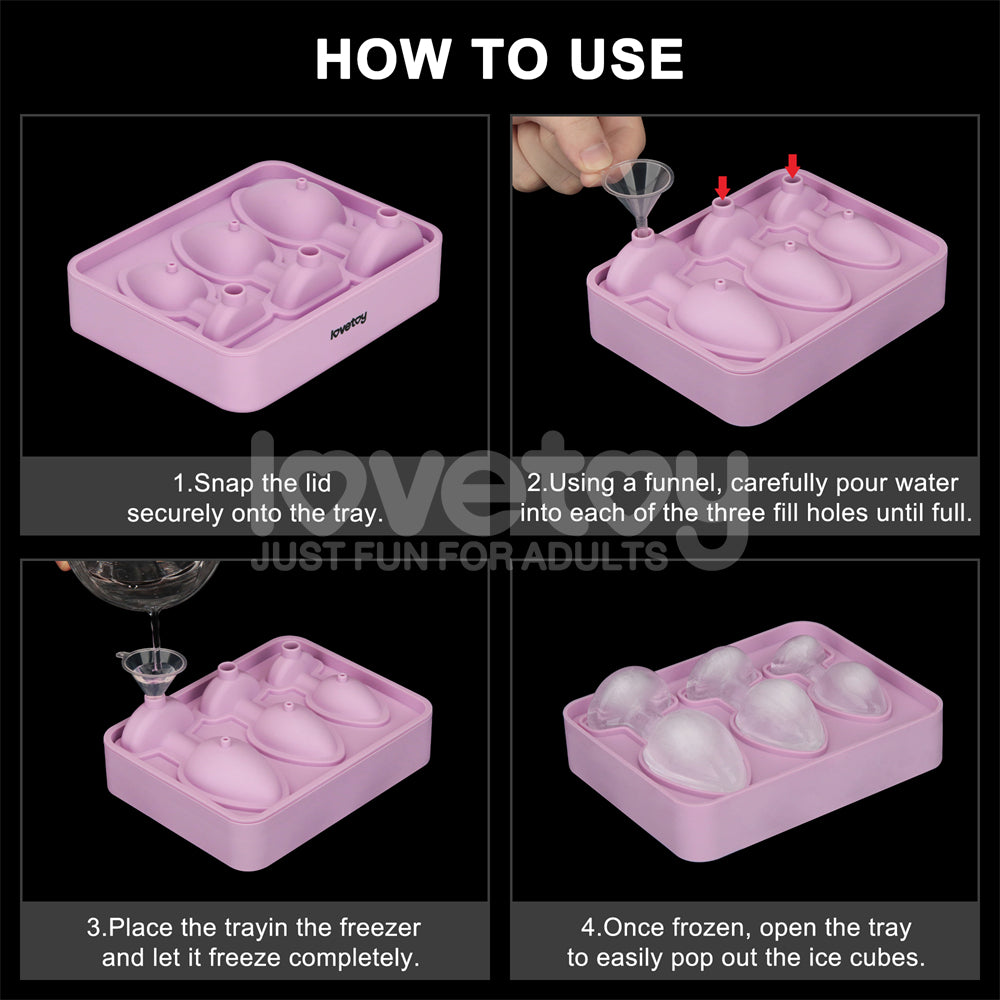 HOW TO USE

lovetoy

1.Snap the lid securely onto the tray.

2.Using a funnel, carefully pour water into each of the three fill holes until full.

lovetoy
JUST FUN FOR ADULTS

3.Place the trayin the freezer and let it freeze completely.

4.Once frozen, open the tray to easily pop out the ice cubes.